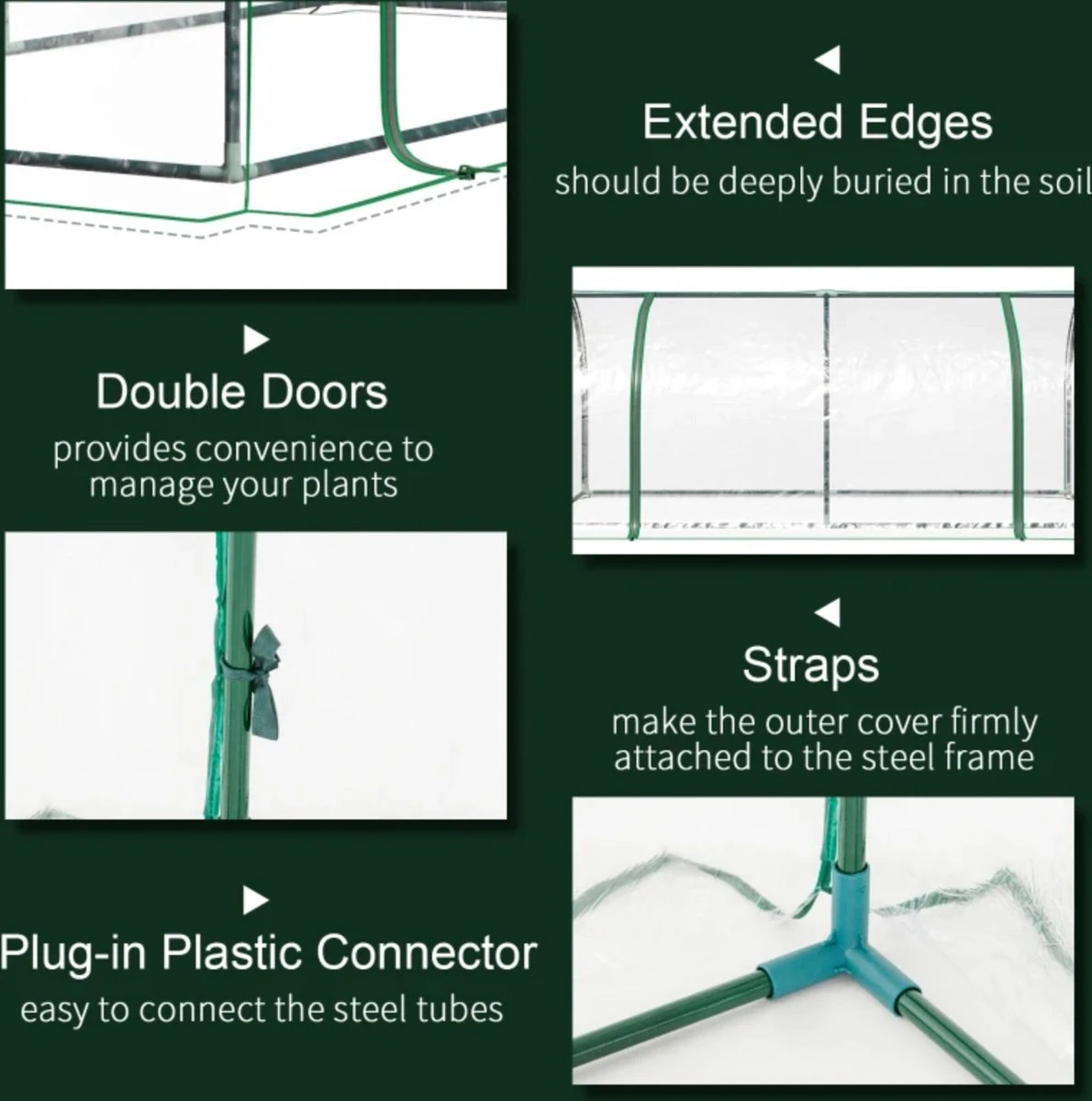 Extended Edges
should be deeply buried in the soil

Double Doors
provides convenience to manage your plants

Straps
make the outer cover firmly attached to the steel frame

Plug-in Plastic Connector
easy to connect the steel tubes